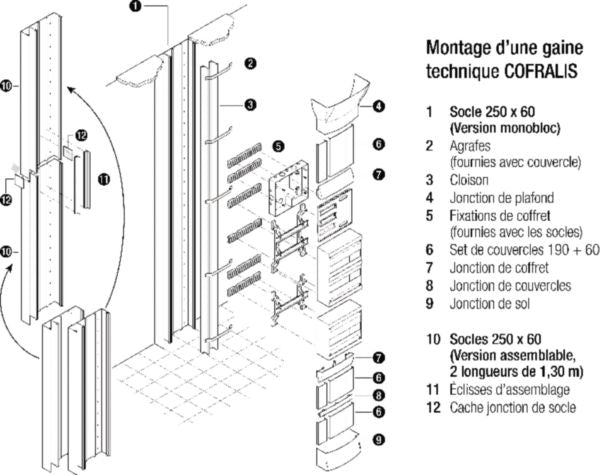 1
2
3
4
5
6
7
10
12
11
12
10
7
6
8
6
9

Montage d'une gaine technique COFRALIS

1 Socle 250 x 60 (Version monobloc)
2 Agrafes (fournies avec couvercle)
3 Cloison
4 Jonction de plafond
5 Fixations de coffret (fournies avec les socles)
6 Set de couvercles 190 + 60
7 Jonction de coffret
8 Jonction de couvercles
9 Jonction de sol

10 Socles 250 x 60 (Version assemblable, 2 longueurs de 1,30 m)
11 Éclisses d'assemblage
12 Cache jonction de socle