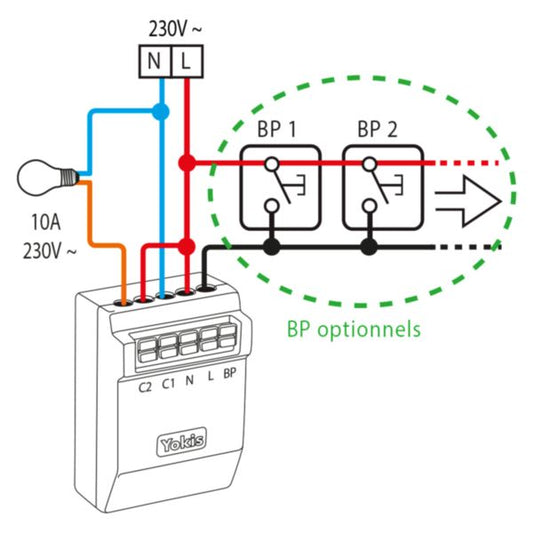 230V ~
N L
BP 1
BP 2
10A
230V ~
BP optionnels
C2 C1 N L BP
Yokis