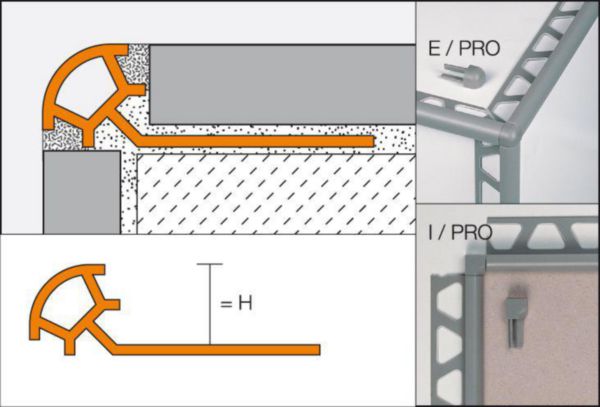 = H

E / PRO

I / PRO